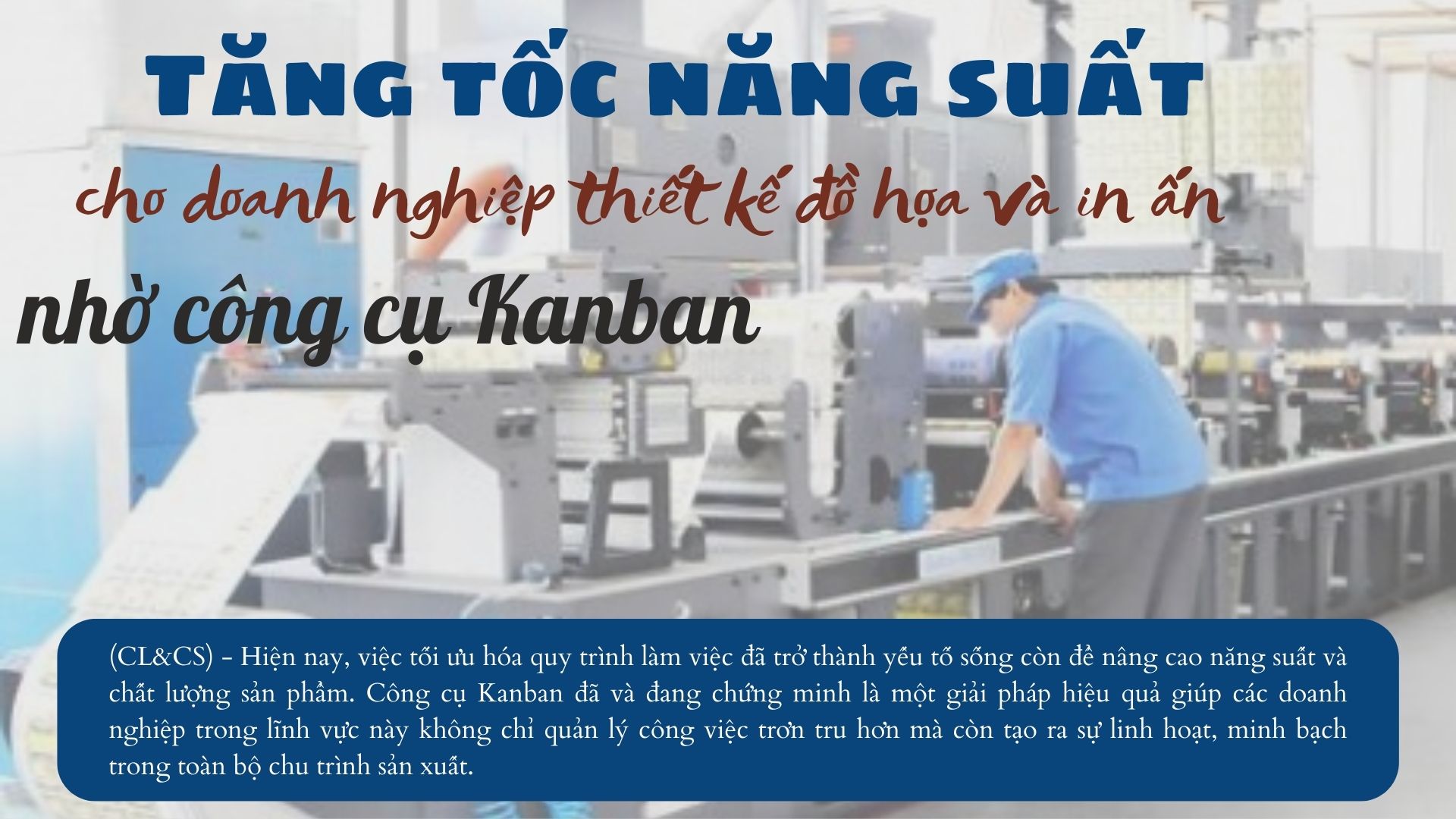 TĂNG TỐC NĂNG SUẤT

cho doanh nghiệp thiết kế đồ họa và in ấn

nhờ công cụ Kanban

(CL&CS) - Hiện nay, việc tối ưu hóa quy trình làm việc đã trở thành yếu tố sống còn để nâng cao năng suất và chất lượng sản phẩm. Công cụ Kanban đã và đang chứng minh là một giải pháp hiệu quả giúp các doanh nghiệp trong lĩnh vực này không chỉ quản lý công việc trơn tru hơn mà còn tạo ra sự linh hoạt, minh bạch trong toàn bộ chu trình sản xuất.