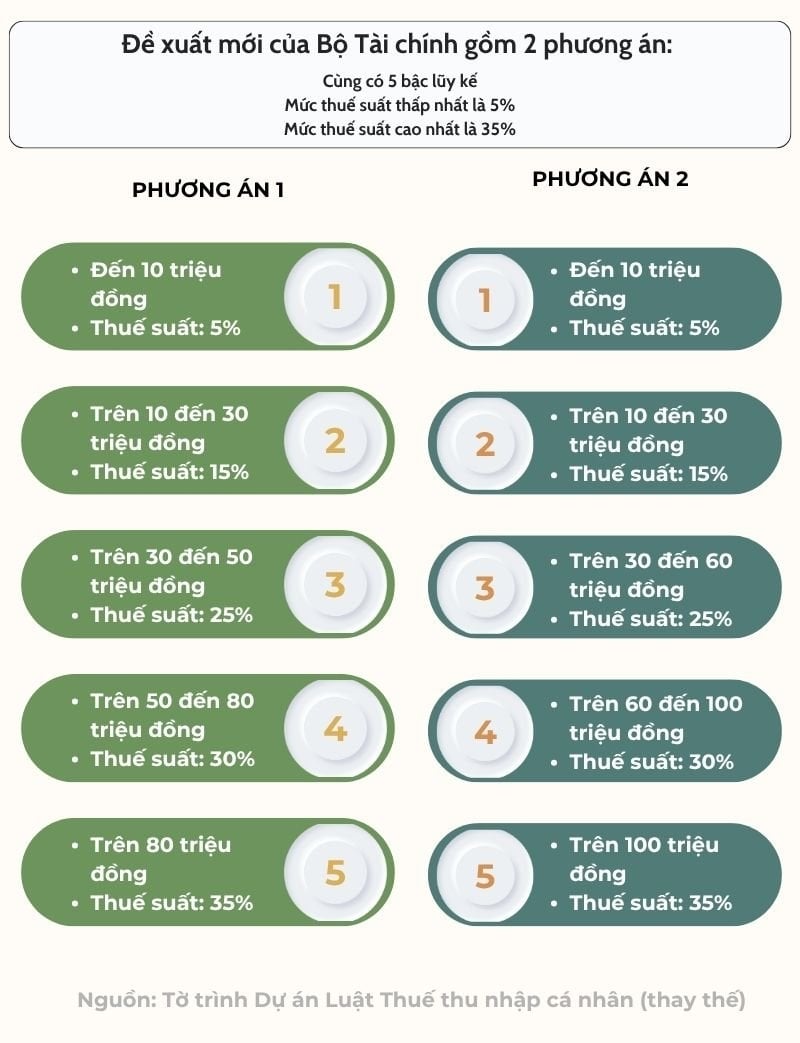 Đề xuất mới của Bộ Tài chính gồm 2 phương án:

Cùng có 5 bậc lũy kế
Mức thuế suất thấp nhất là 5%
Mức thuế suất cao nhất là 35%

PHƯƠNG ÁN 1

- Đến 10 triệu đồng
- Thuế suất: 5%

1

- Trên 10 đến 30 triệu đồng
- Thuế suất: 15%

2

- Trên 30 đến 50 triệu đồng
- Thuế suất: 25%

3

- Trên 50 đến 80 triệu đồng
- Thuế suất: 30%

4

- Trên 80 triệu đồng
- Thuế suất: 35%

5

PHƯƠNG ÁN 2

1

- Đến 10 triệu đồng
- Thuế suất: 5%

2

- Trên 10 đến 30 triệu đồng
- Thuế suất: 15%

3

- Trên 30 đến 60 triệu đồng
- Thuế suất: 25%

4

- Trên 60 đến 100 triệu đồng
- Thuế suất: 30%

5

- Trên 100 triệu đồng
- Thuế suất: 35%

Nguồn: Tờ trình Dự án Luật Thuế thu nhập cá nhân (thay thế)