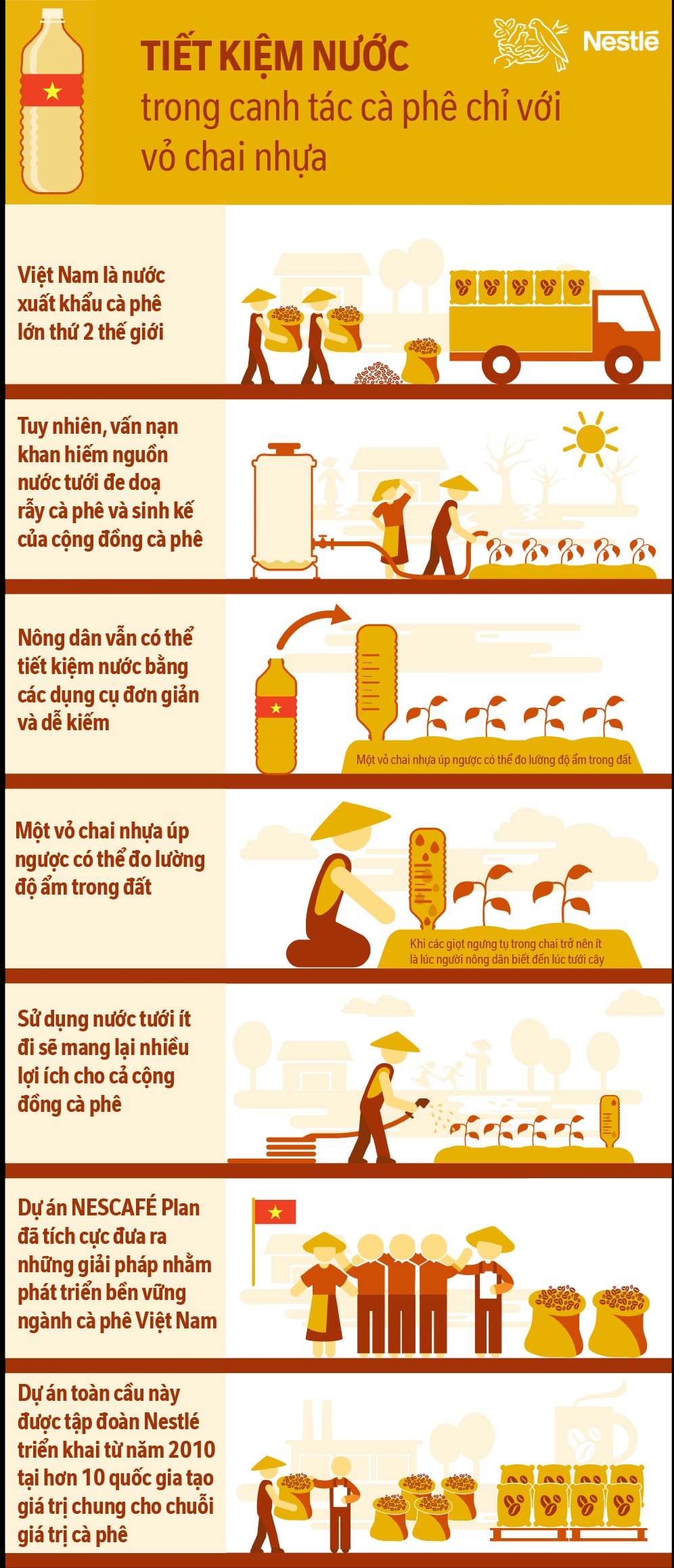 TIẾT KIỆM NƯỚC
trong canh tác cà phê chỉ với vỏ chai nhựa

Nestlé

Việt Nam là nước xuất khẩu cà phê lớn thứ 2 thế giới

Tuy nhiên, vấn nạn khan hiếm nguồn nước tưới đe doạ rẫy cà phê và sinh kế của cộng đồng cà phê

Nông dân vẫn có thể tiết kiệm nước bằng các dụng cụ đơn giản và dễ kiếm

Một vỏ chai nhựa úp ngược có thể đo lường độ ẩm trong đất

Một vỏ chai nhựa úp ngược có thể đo lường độ ẩm trong đất

Khi các giọt ngưng tụ trong chai trở nên ít là lúc người nông dân biết đến lúc tưới cây

Sử dụng nước tưới ít đi sẽ mang lại nhiều lợi ích cho cả cộng đồng cà phê

Dự án NESCAFÉ Plan đã tích cực đưa ra những giải pháp nhằm phát triển bền vững ngành cà phê Việt Nam

Dự án toàn cầu này được tập đoàn Nestlé triển khai từ năm 2010 tại hơn 10 quốc gia tạo giá trị chung cho chuỗi giá trị cà phê