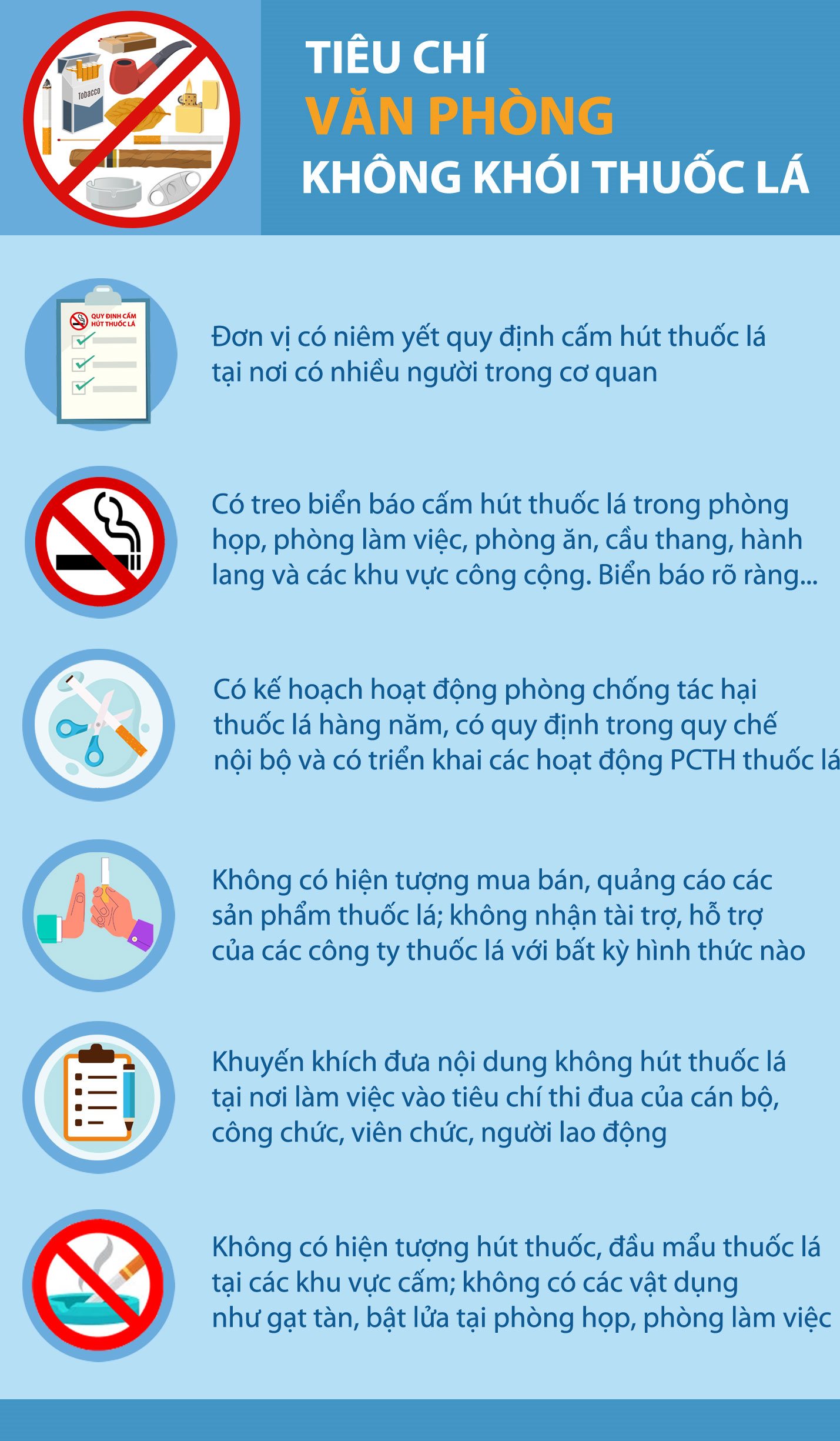 Tobacco

TIÊU CHÍ
VĂN PHÒNG
KHÔNG KHÓI THUỐC LÁ

QUY ĐỊNH CẤM HÚT THUỐC LÁ

Đơn vị có niêm yết quy định cấm hút thuốc lá tại nơi có nhiều người trong cơ quan

Có treo biển báo cấm hút thuốc lá trong phòng họp, phòng làm việc, phòng ăn, cầu thang, hành lang và các khu vực công cộng. Biển báo rõ ràng...

Có kế hoạch hoạt động phòng chống tác hại thuốc lá hàng năm, có quy định trong quy chế nội bộ và có triển khai các hoạt động PCTH thuốc lá

Không có hiện tượng mua bán, quảng cáo các sản phẩm thuốc lá; không nhận tài trợ, hỗ trợ của các công ty thuốc lá với bất kỳ hình thức nào

Khuyến khích đưa nội dung không hút thuốc lá tại nơi làm việc vào tiêu chí thi đua của cán bộ, công chức, viên chức, người lao động

Không có hiện tượng hút thuốc, đầu mẩu thuốc lá tại các khu vực cấm; không có các vật dụng như gạt tàn, bật lửa tại phòng họp, phòng làm việc