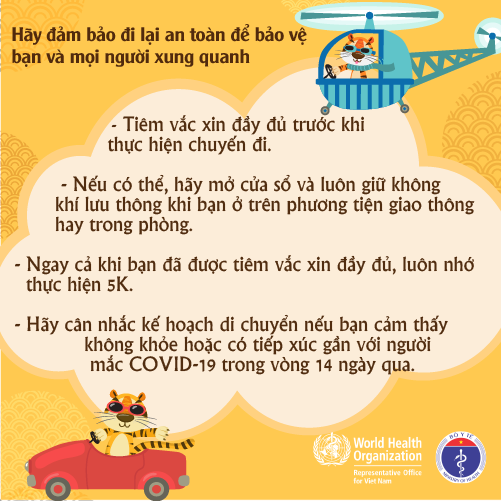 Hãy đảm bảo đi lại an toàn để bảo vệ bạn và mọi người xung quanh

- Tiêm vắc xin đầy đủ trước khi thực hiện chuyến đi.

- Nếu có thể, hãy mở cửa sổ và luôn giữ không khí lưu thông khi bạn ở trên phương tiện giao thông hay trong phòng.

- Ngay cả khi bạn đã được tiêm vắc xin đầy đủ, luôn nhớ thực hiện 5K.

- Hãy cân nhắc kế hoạch di chuyển nếu bạn cảm thấy không khỏe hoặc có tiếp xúc gần với người mắc COVID-19 trong vòng 14 ngày qua.

World Health Organization
Representative Office for Viet Nam

BỘ Y TẾ
MINISTRY OF HEALTH