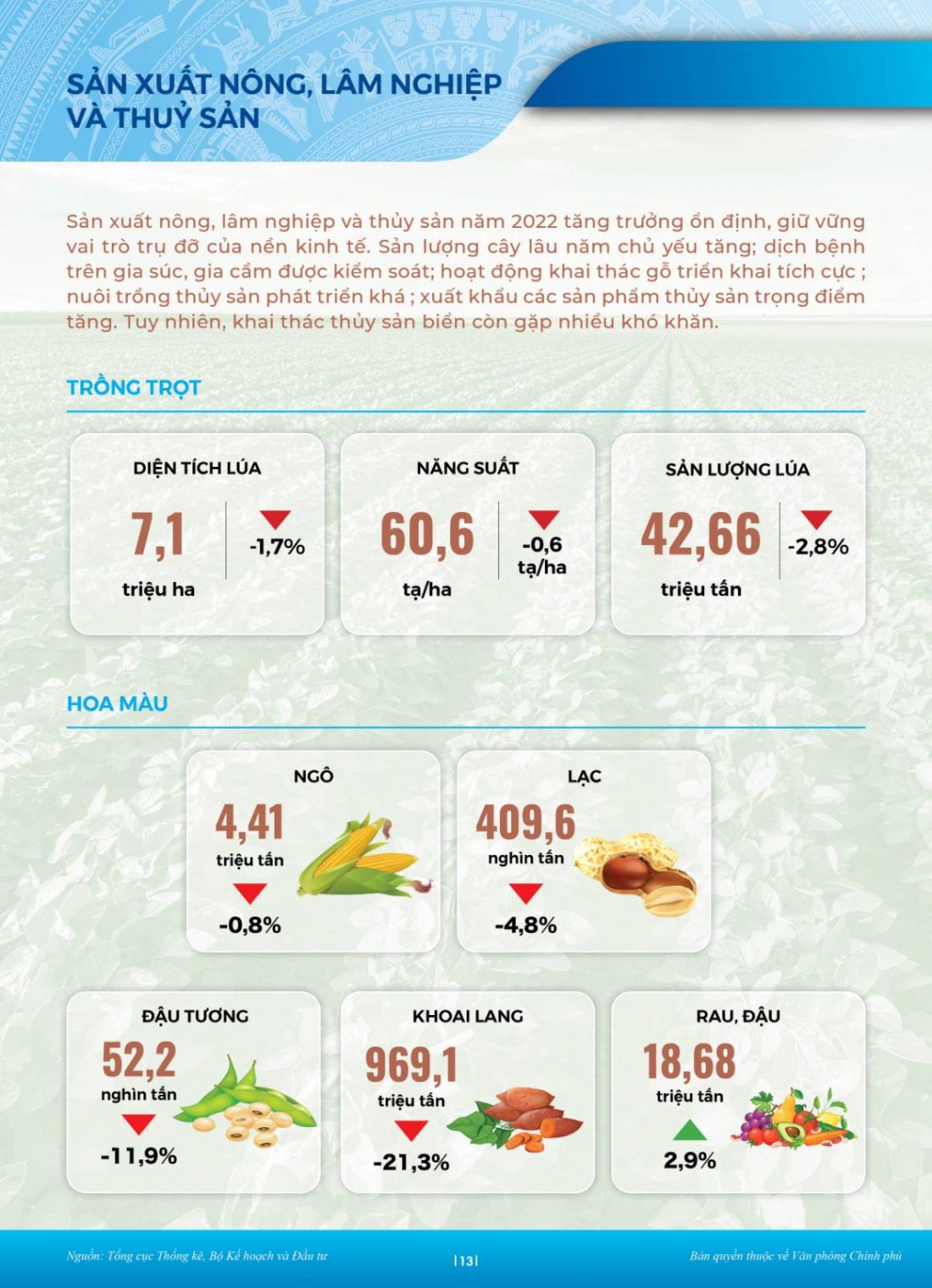 SẢN XUẤT NÔNG, LÂM NGHIỆP VÀ THUỶ SẢN

Sản xuất nông, lâm nghiệp và thủy sản năm 2022 tăng trưởng ổn định, giữ vững vai trò trụ đỡ của nền kinh tế. Sản lượng cây lâu năm chủ yếu tăng; dịch bệnh trên gia súc, gia cầm được kiểm soát; hoạt động khai thác gỗ triển khai tích cực ; nuôi trồng thủy sản phát triển khá ; xuất khẩu các sản phẩm thủy sản trọng điểm tăng. Tuy nhiên, khai thác thủy sản biển còn gặp nhiều khó khăn.

TRỒNG TRỌT

DIỆN TÍCH LÚA
7,1
triệu ha
-1,7%

NĂNG SUẤT
60,6
tạ/ha
-0,6 tạ/ha

SẢN LƯỢNG LÚA
42,66
triệu tấn
-2,8%

HOA MÀU

NGÔ
4,41
triệu tấn
-0,8%

LẠC
409,6
nghìn tấn
-4,8%

ĐẬU TƯƠNG
52,2
nghìn tấn
-11,9%

KHOAI LANG
969,1
triệu tấn
-21,3%

RAU, ĐẬU
18,68
triệu tấn
2,9%

Nguồn: Tổng cục Thống kê, Bộ Kế hoạch và Đầu tư
|13|
Bản quyền thuộc về Văn phòng Chính phủ