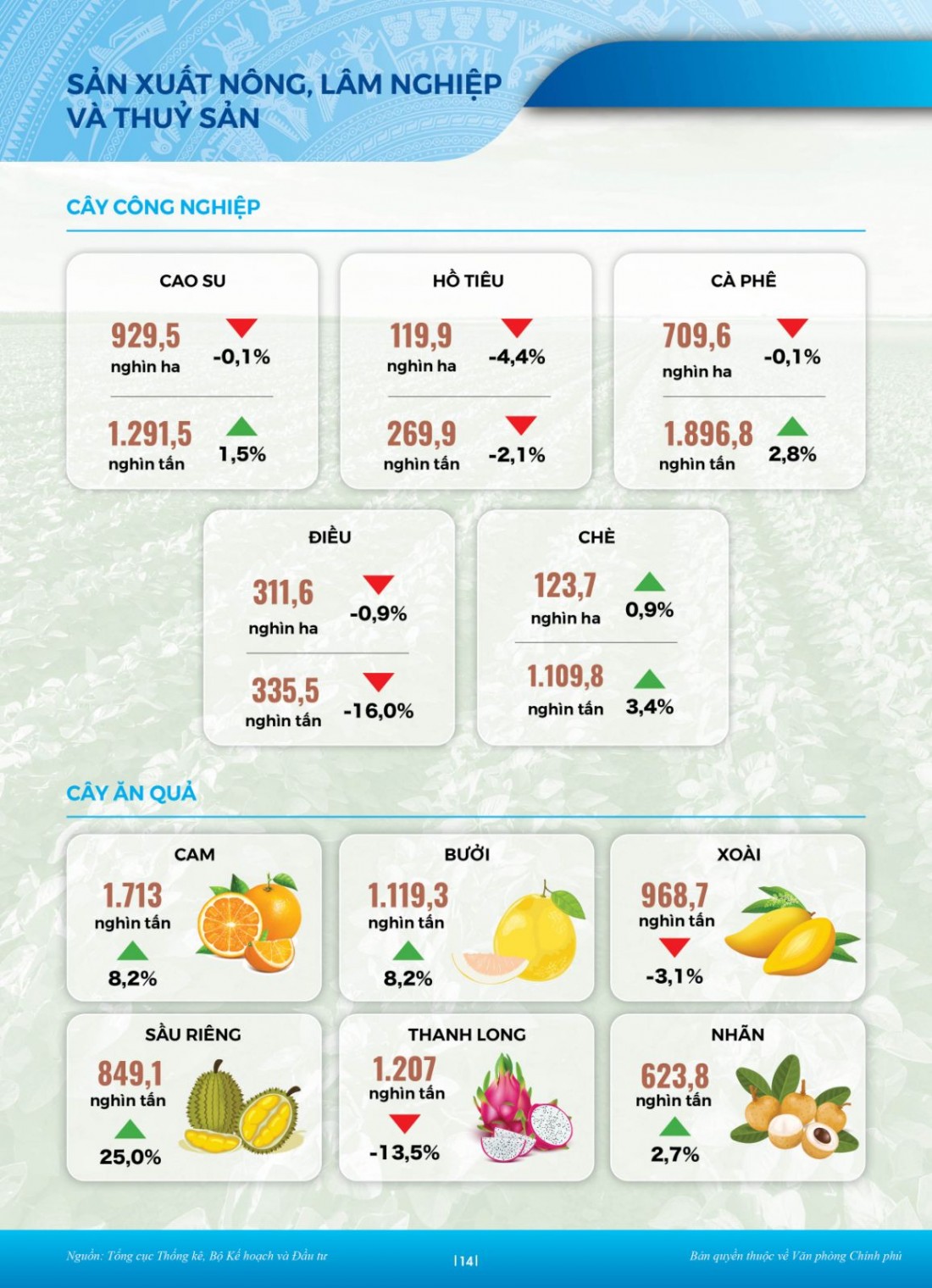 SẢN XUẤT NÔNG, LÂM NGHIỆP VÀ THUỶ SẢN

CÂY CÔNG NGHIỆP

CAO SU
929,5 nghìn ha -0,1%
1.291,5 nghìn tấn 1,5%

HỒ TIÊU
119,9 nghìn ha -4,4%
269,9 nghìn tấn -2,1%

CÀ PHÊ
709,6 nghìn ha -0,1%
1.896,8 nghìn tấn 2,8%

ĐIỀU
311,6 nghìn ha -0,9%
335,5 nghìn tấn -16,0%

CHÈ
123,7 nghìn ha 0,9%
1.109,8 nghìn tấn 3,4%

CÂY ĂN QUẢ

CAM
1.713 nghìn tấn
8,2%

BƯỞI
1.119,3 nghìn tấn
8,2%

XOÀI
968,7 nghìn tấn
-3,1%

SẦU RIÊNG
849,1 nghìn tấn
25,0%

THANH LONG
1.207 nghìn tấn
-13,5%

NHÃN
623,8 nghìn tấn
2,7%

Nguồn: Tổng cục Thống kê, Bộ Kế hoạch và Đầu tư
|14|
Bản quyền thuộc về Văn phòng Chính phủ