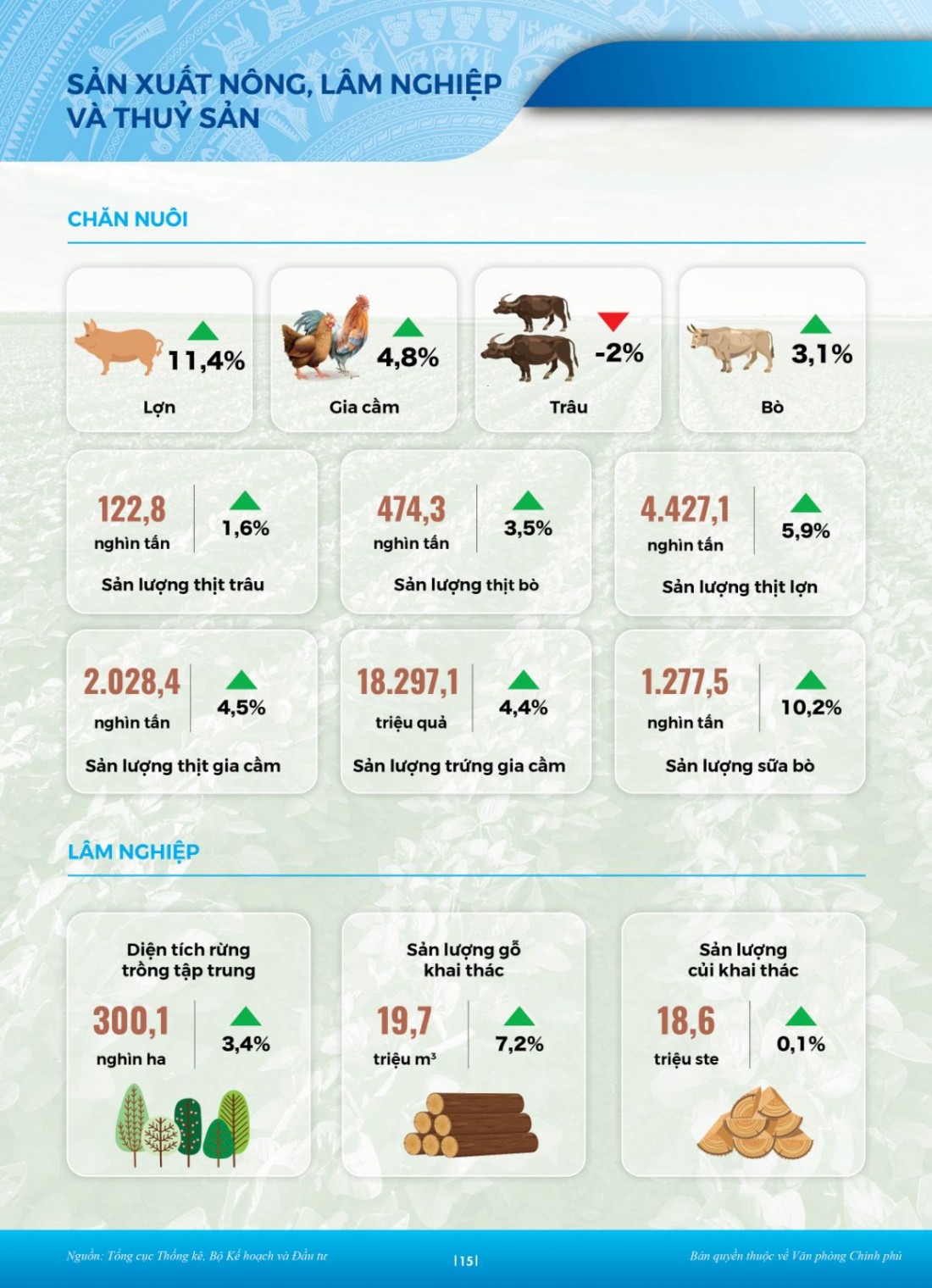 SẢN XUẤT NÔNG, LÂM NGHIỆP VÀ THUỶ SẢN

CHĂN NUÔI

11,4%
Lợn

4,8%
Gia cầm

-2%
Trâu

3,1%
Bò

122,8
nghìn tấn
1,6%
Sản lượng thịt trâu

474,3
nghìn tấn
3,5%
Sản lượng thịt bò

4.427,1
nghìn tấn
5,9%
Sản lượng thịt lợn

2.028,4
nghìn tấn
4,5%
Sản lượng thịt gia cầm

18.297,1
triệu quả
4,4%
Sản lượng trứng gia cầm

1.277,5
nghìn tấn
10,2%
Sản lượng sữa bò

LÂM NGHIỆP

Diện tích rừng trồng tập trung
300,1
nghìn ha
3,4%

Sản lượng gỗ khai thác
19,7
triệu $m^3$
7,2%

Sản lượng củi khai thác
18,6
triệu ste
0,1%

Nguồn: Tổng cục Thống kê, Bộ Kế hoạch và Đầu tư
|15|
Bản quyền thuộc về Văn phòng Chính phủ