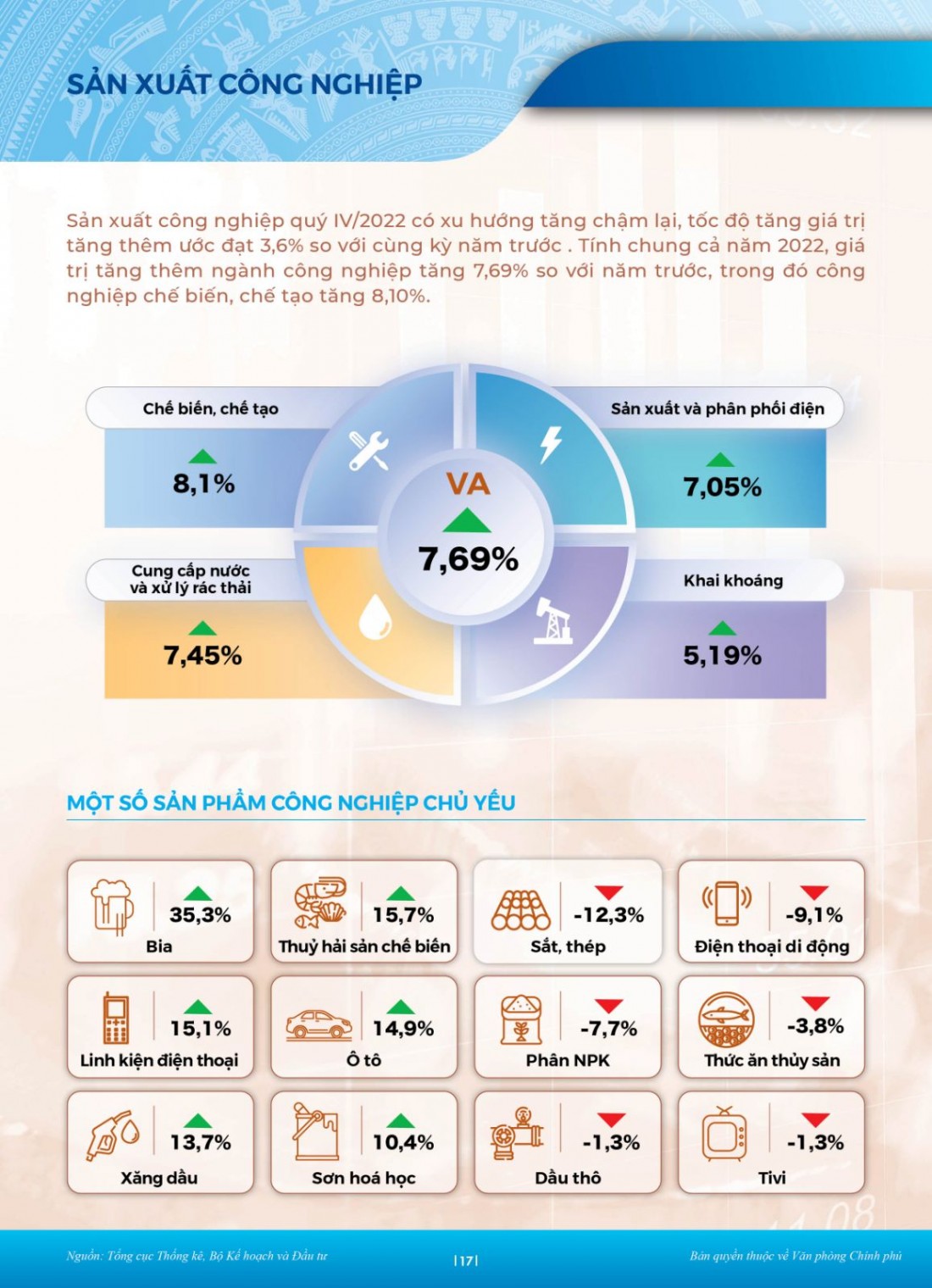 SẢN XUẤT CÔNG NGHIỆP

Sản xuất công nghiệp quý IV/2022 có xu hướng tăng chậm lại, tốc độ tăng giá trị tăng thêm ước đạt 3,6% so với cùng kỳ năm trước . Tính chung cả năm 2022, giá trị tăng thêm ngành công nghiệp tăng 7,69% so với năm trước, trong đó công nghiệp chế biến, chế tạo tăng 8,10%.

Chế biến, chế tạo
8,1%

Sản xuất và phân phối điện
7,05%

VA
7,69%

Cung cấp nước và xử lý rác thải
7,45%

Khai khoáng
5,19%

MỘT SỐ SẢN PHẨM CÔNG NGHIỆP CHỦ YẾU

35,3%
Bia

15,7%
Thuỷ hải sản chế biến

-12,3%
Sắt, thép

-9,1%
Điện thoại di động

15,1%
Linh kiện điện thoại

14,9%
Ô tô

-7,7%
Phân NPK

-3,8%
Thức ăn thủy sản

13,7%
Xăng dầu

10,4%
Sơn hoá học

-1,3%
Dầu thô

-1,3%
Tivi

Nguồn: Tổng cục Thống kê, Bộ Kế hoạch và Đầu tư
|17|
Bản quyền thuộc về Văn phòng Chính phủ