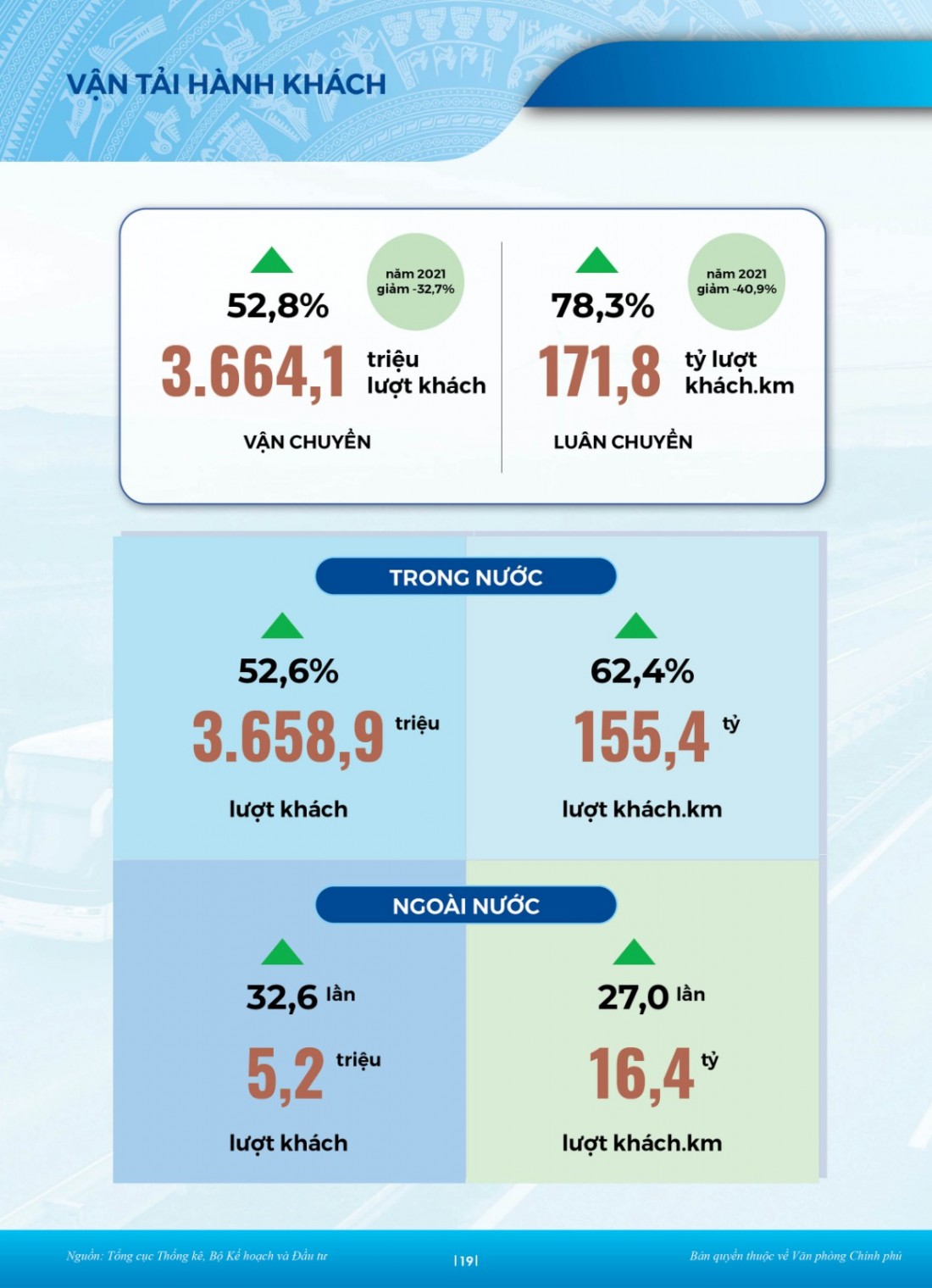 VẬN TẢI HÀNH KHÁCH

52,8%

năm 2021 giảm -32,7%

3.664,1 triệu lượt khách

VẬN CHUYỂN

78,3%

năm 2021 giảm -40,9%

171,8 tỷ lượt khách.km

LUÂN CHUYỂN

TRONG NƯỚC

52,6%

3.658,9 triệu

lượt khách

62,4%

155,4 tỷ

lượt khách.km

NGOÀI NƯỚC

32,6 lần

5,2 triệu

lượt khách

27,0 lần

16,4 tỷ

lượt khách.km

Nguồn: Tổng cục Thống kê, Bộ Kế hoạch và Đầu tư

|19|

Bản quyền thuộc về Văn phòng Chính phủ