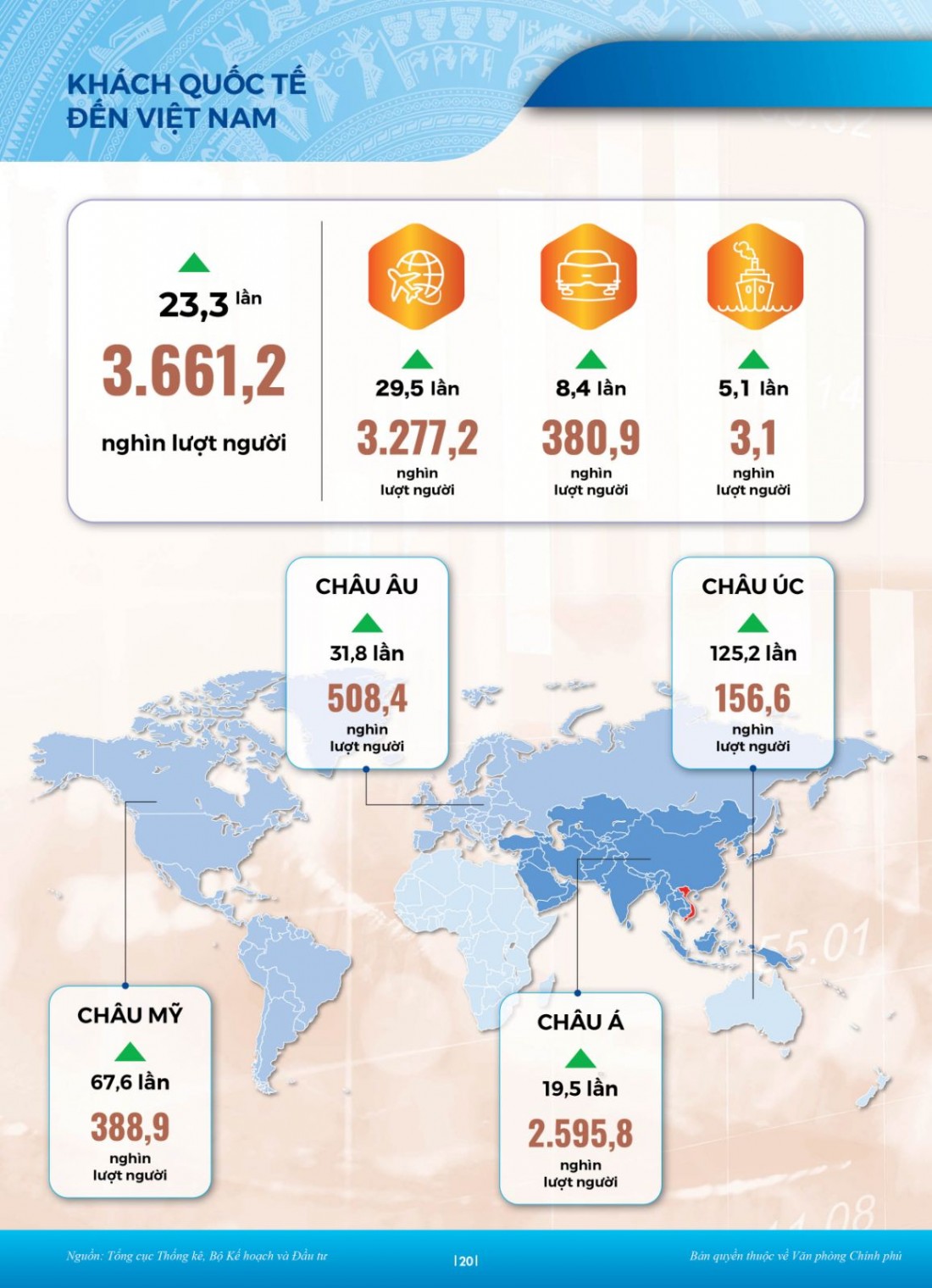 KHÁCH QUỐC TẾ ĐẾN VIỆT NAM

23,3 lần
3.661,2
nghìn lượt người

29,5 lần
3.277,2
nghìn lượt người

8,4 lần
380,9
nghìn lượt người

5,1 lần
3,1
nghìn lượt người

CHÂU ÂU
31,8 lần
508,4
nghìn lượt người

CHÂU ÚC
125,2 lần
156,6
nghìn lượt người

CHÂU MỸ
67,6 lần
388,9
nghìn lượt người

CHÂU Á
19,5 lần
2.595,8
nghìn lượt người

Nguồn: Tổng cục Thống kê, Bộ Kế hoạch và Đầu tư
|20|
Bản quyền thuộc về Văn phòng Chính phủ